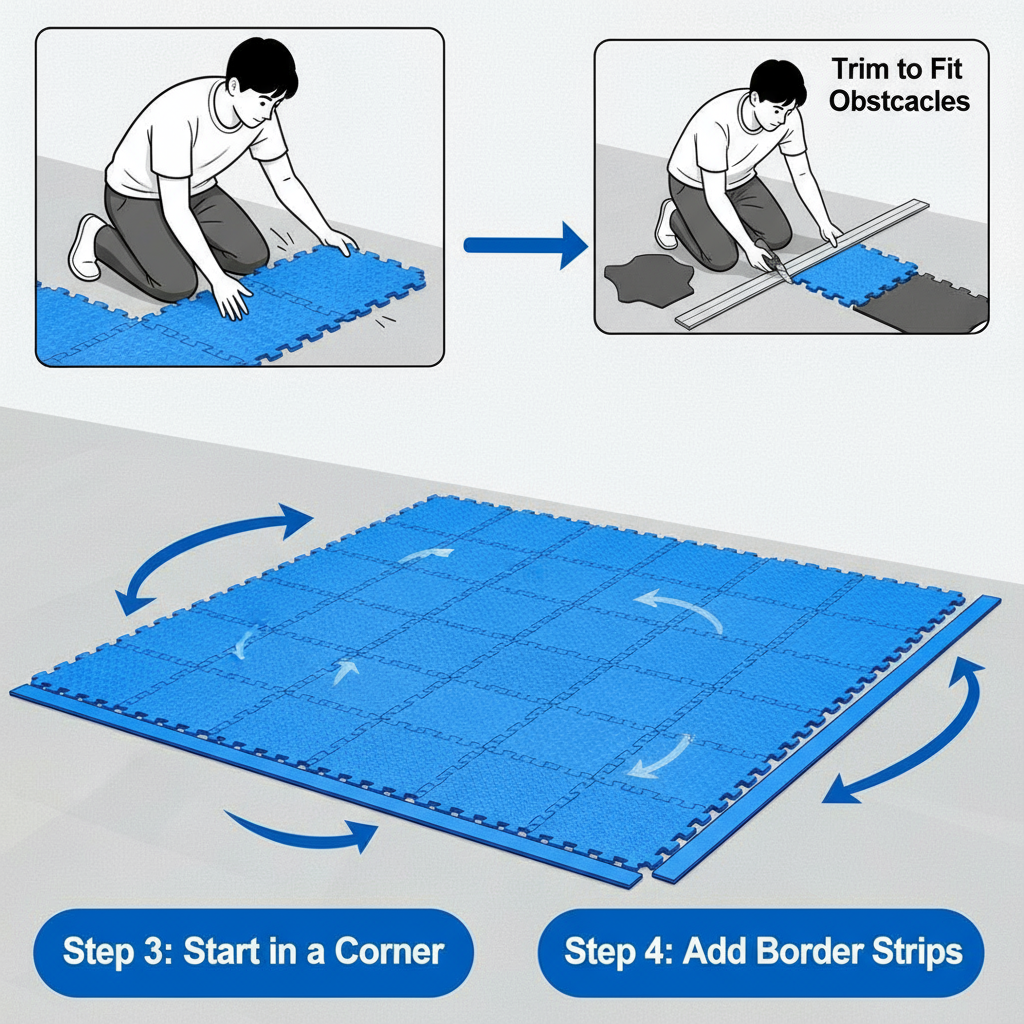 Trim to Fit Obstcacles

Step 3: Start in a Corner

Step 4: Add Border Strips